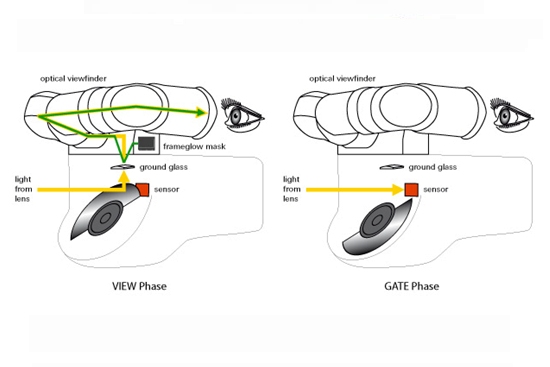 optical viewfinder

frameglow mask

ground glass

light from lens

sensor

VIEW Phase

optical viewfinder

ground glass

light from lens

sensor

GATE Phase