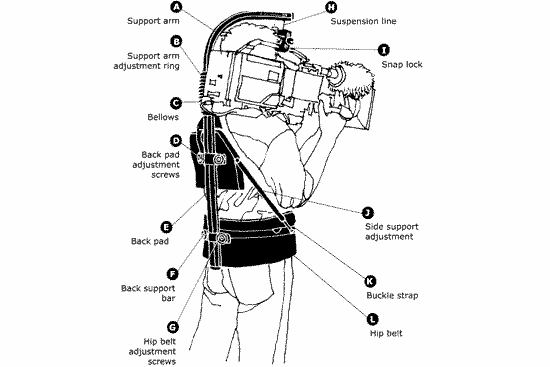 A
Support arm

B
Support arm adjustment ring

C
Bellows

D
Back pad adjustment screws

E
Back pad

F
Back support bar

G
Hip belt adjustment screws

H
Suspension line

I
Snap lock

J
Side support adjustment

K
Buckle strap

L
Hip belt